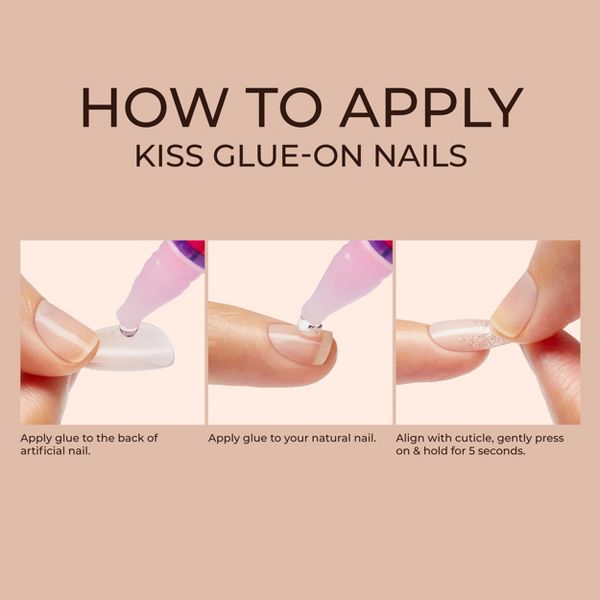 HOW TO APPLY
KISS GLUE-ON NAILS

Apply glue to the back of artificial nail.

Apply glue to your natural nail.

Align with cuticle, gently press on & hold for 5 seconds.