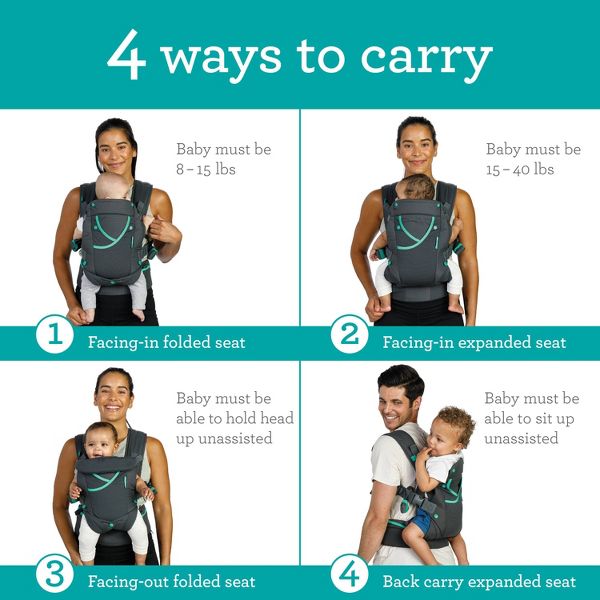 4 ways to carry

Baby must be 8 – 15 lbs

1 Facing-in folded seat

Baby must be 15 – 40 lbs

2 Facing-in expanded seat

Baby must be able to hold head up unassisted

3 Facing-out folded seat

Baby must be able to sit up unassisted

4 Back carry expanded seat