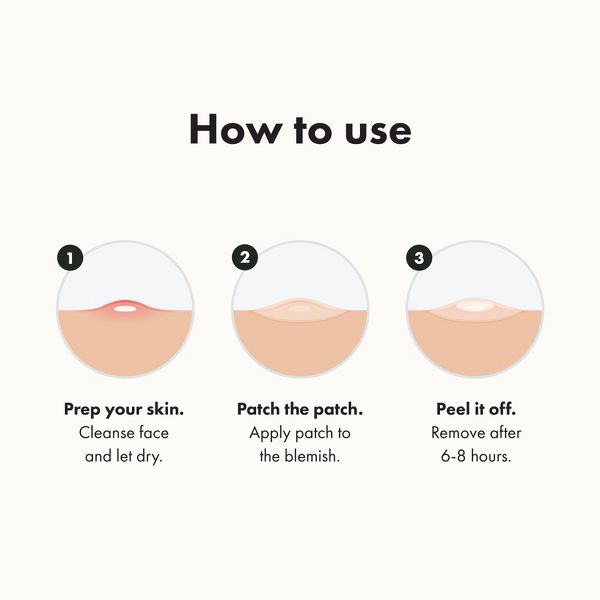 How to use

1

Prep your skin.
Cleanse face and let dry.

2

Patch the patch.
Apply patch to the blemish.

3

Peel it off.
Remove after 6-8 hours.