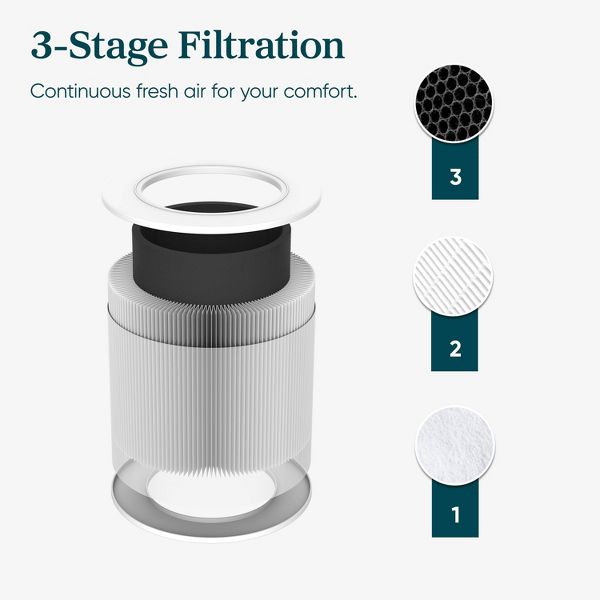 3-Stage Filtration

Continuous fresh air for your comfort.

3

2

1