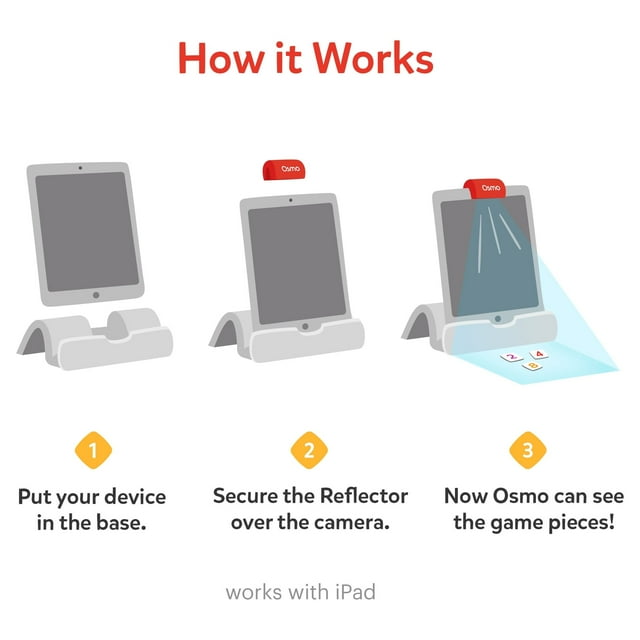 How it Works

Osmo

Osmo

2 4 8

1

Put your device in the base.

2

Secure the Reflector over the camera.

3

Now Osmo can see the game pieces!

works with iPad